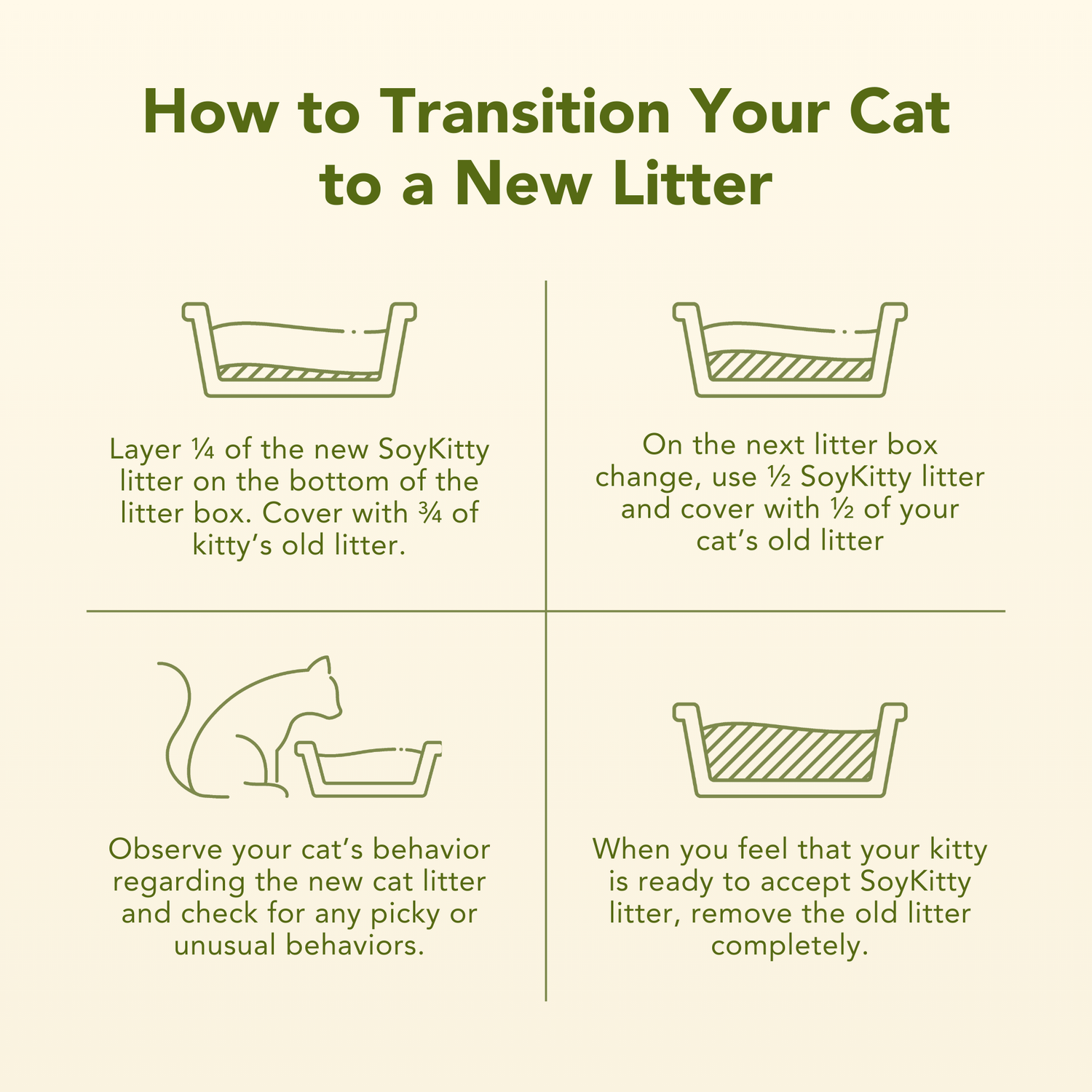 How to Transition Your Cat to a New Litter

Layer ¼ of the new SoyKitty litter on the bottom of the litter box. Cover with ¾ of kitty's old litter.

On the next litter box change, use ½ SoyKitty litter and cover with ½ of your cat's old litter

Observe your cat's behavior regarding the new cat litter and check for any picky or unusual behaviors.

When you feel that your kitty is ready to accept SoyKitty litter, remove the old litter completely.